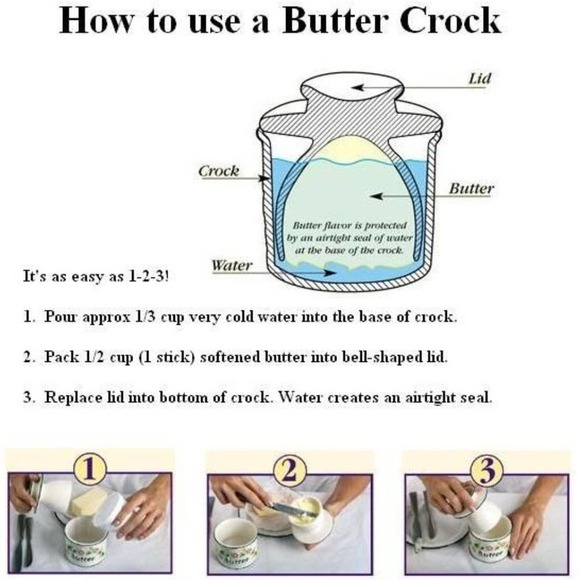 How to use a Butter Crock

Lid

Crock

Butter

Butter flavor is protected by an airtight seal of water at the base of the crock.

Water

It's as easy as 1-2-3!

1. Pour approx 1/3 cup very cold water into the base of crock.

2. Pack 1/2 cup (1 stick) softened butter into bell-shaped lid.

3. Replace lid into bottom of crock. Water creates an airtight seal.

1

Butter

2

Butter

3

Butter